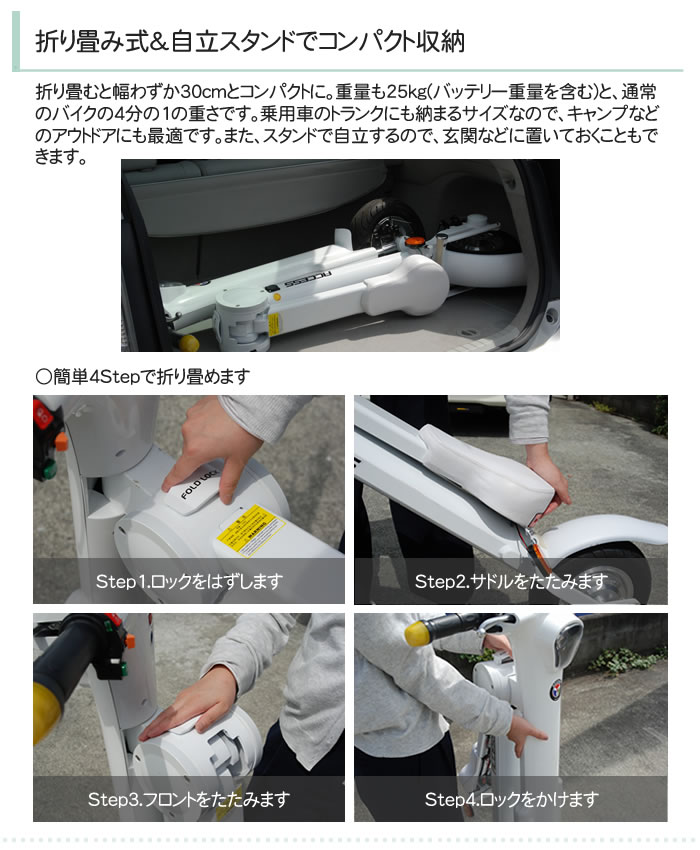 折り畳み式&自立スタンドでコンパクト収納

折り畳むと幅わずか30cmとコンパクトに。重量も25kg(バッテリー重量を含む)と、通常のバイクの4分の1の重さです。乗用車のトランクにも納まるサイズなので、キャンプなどのアウトドアにも最適です。また、スタンドで自立するので、玄関などに置いておくこともできます。

ACCESS

○簡単4Stepで折り畳めます

FOLD LOCK

Step1.ロックをはずします

Step2.サドルをたたみます

Step3.フロントをたたみます

Step4.ロックをかけます